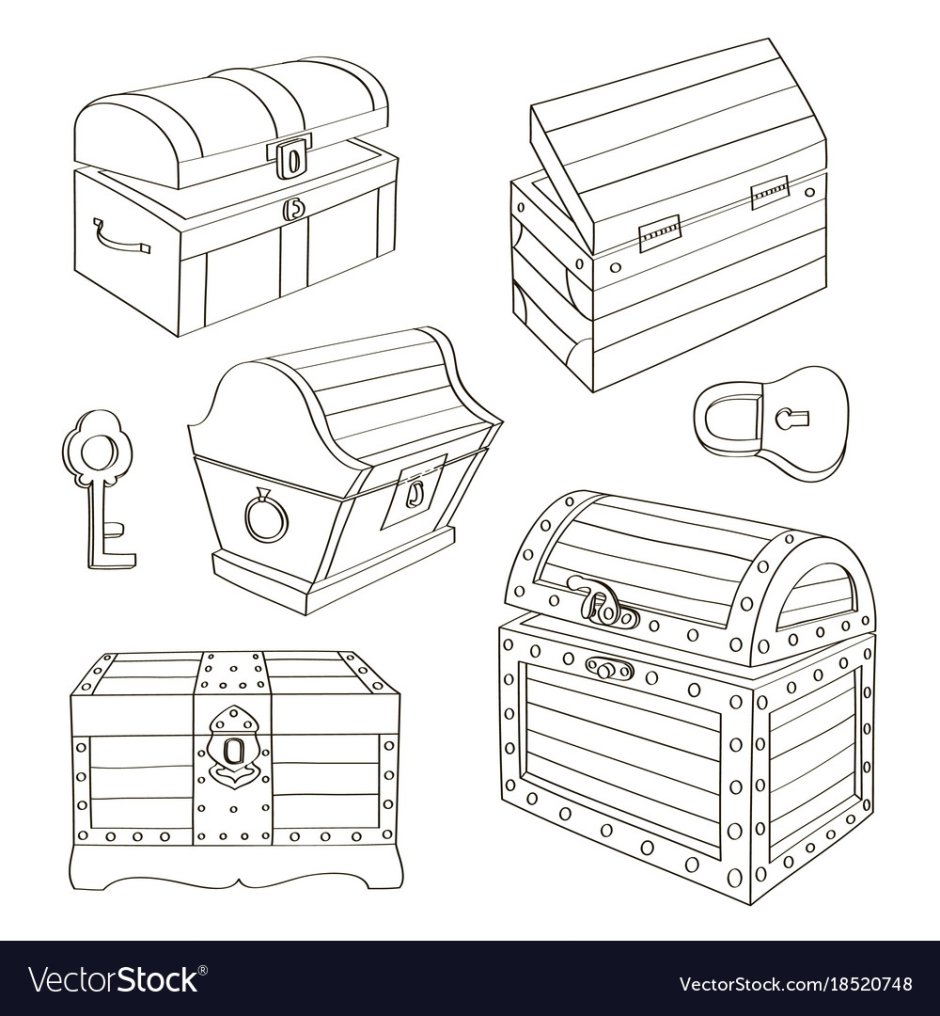 VectorStock®

VectorStock.com/18520748