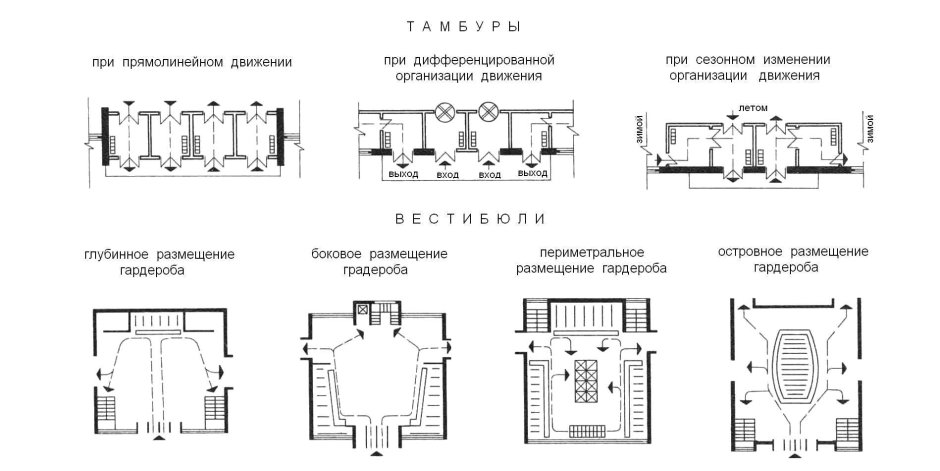 ТАМБУРЫ

при прямолинейном движении

при дифференцированной организации движения

выход вход вход выход

при сезонном изменении организации движения

летом

зимой

зимой

ВЕСТИБЮЛИ

глубинное размещение гардероба

боковое размещение градероба

периметральное размещение гардероба

островное размещение гардероба