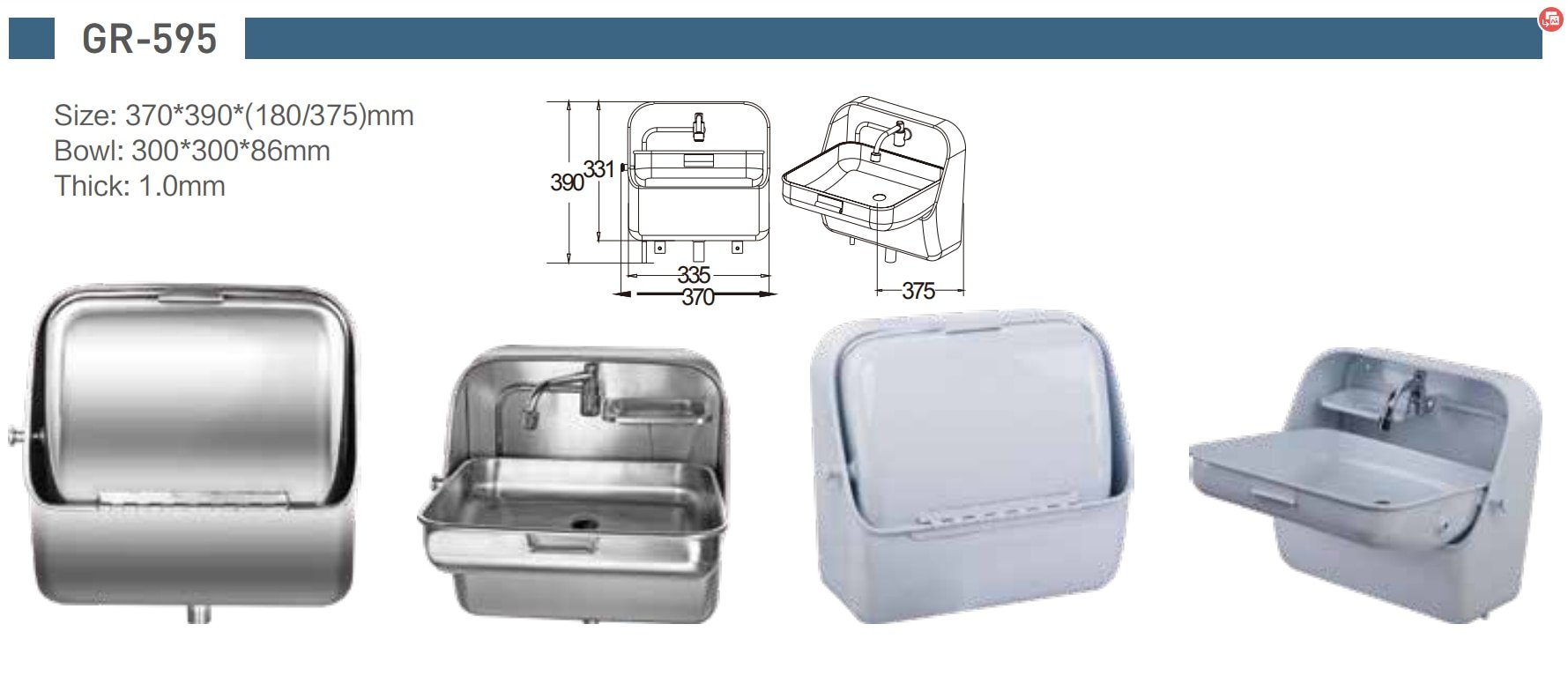 GR-595

Size: 370*390*(180/375)mm
Bowl: 300*300*86mm
Thick: 1.0mm

390
331
335
370
375