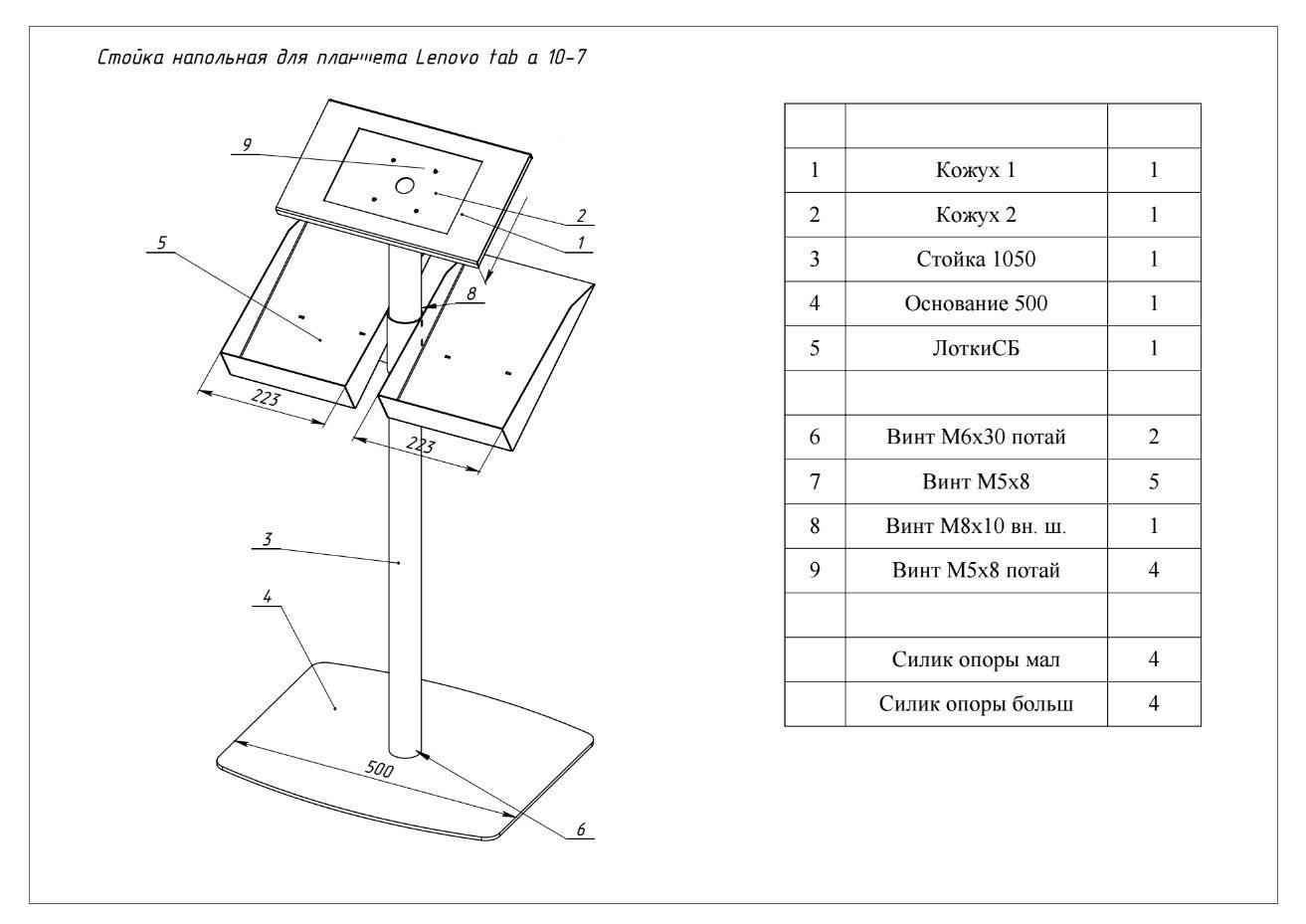 Стойка напольная для планшета Lenovo tab a 10-7

9

2

1

5

8

223

223

3

4

500

6

| | | |
|---|---|---|
| 1 | Кожух 1 | 1 |
| 2 | Кожух 2 | 1 |
| 3 | Стойка 1050 | 1 |
| 4 | Основание 500 | 1 |
| 5 | ЛоткиСБ | 1 |
| | | |
| 6 | Винт М6х30 потай | 2 |
| 7 | Винт М5х8 | 5 |
| 8 | Винт М8х10 вн. ш. | 1 |
| 9 | Винт М5х8 потай | 4 |
| | | |
| | Силик опоры мал | 4 |
| | Силик опоры больш | 4 |