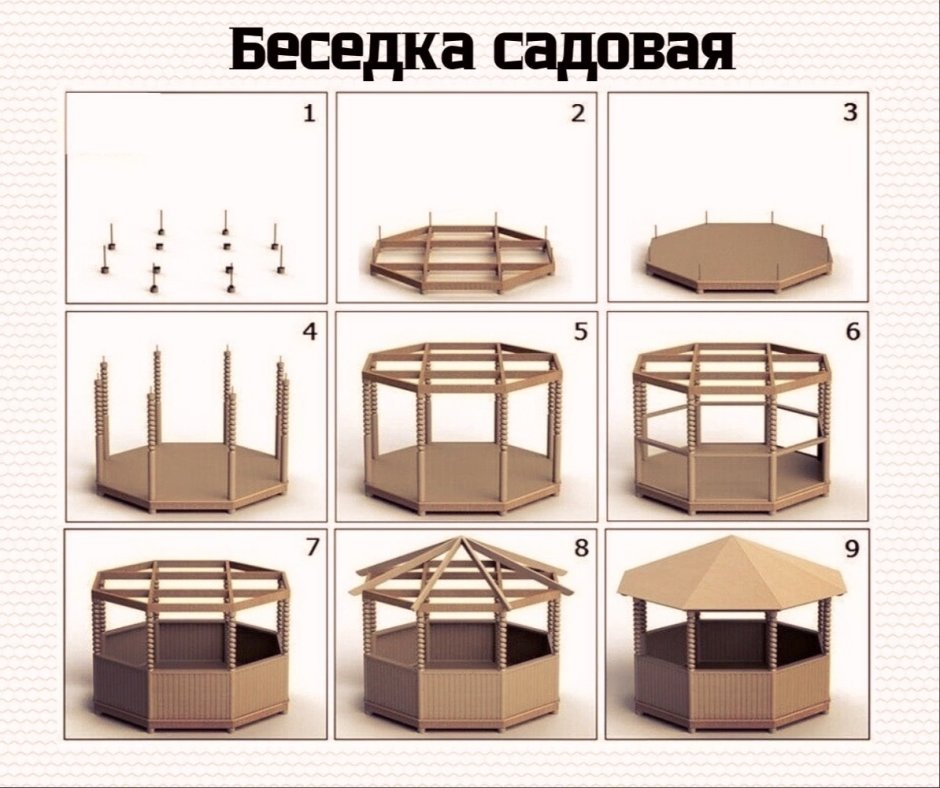 Беседка садовая

1

2

3

4

5

6

7

8

9