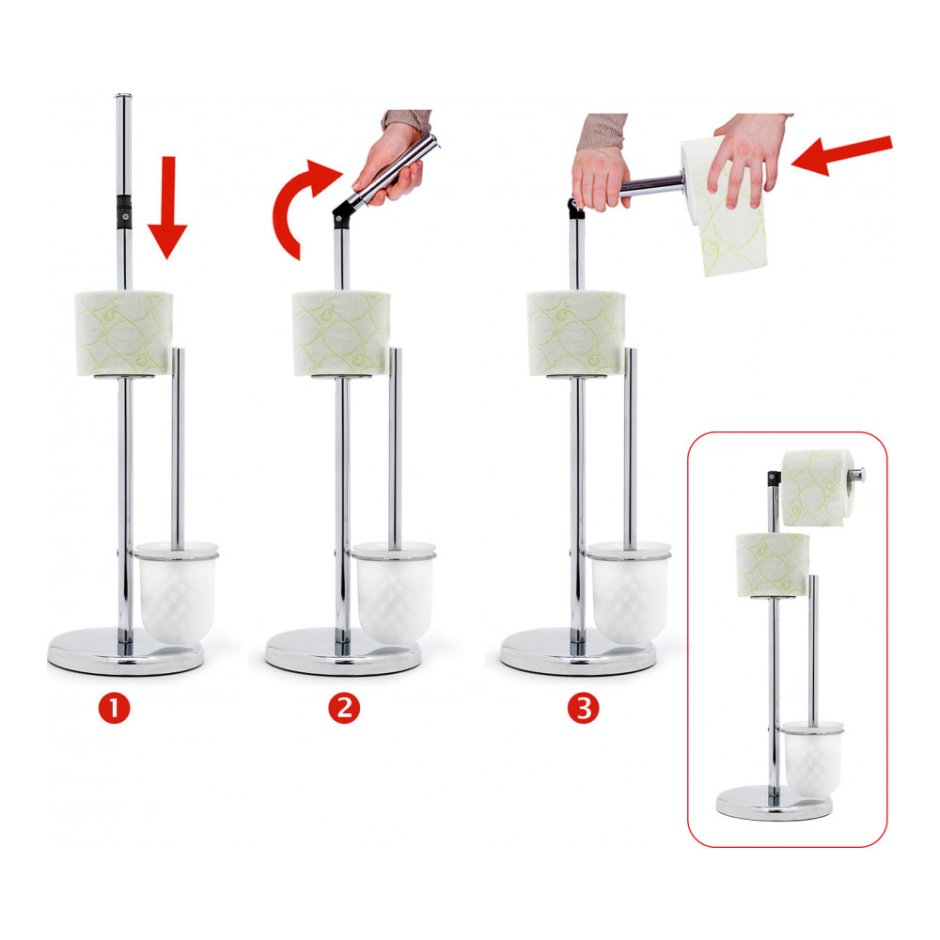 1

2

3