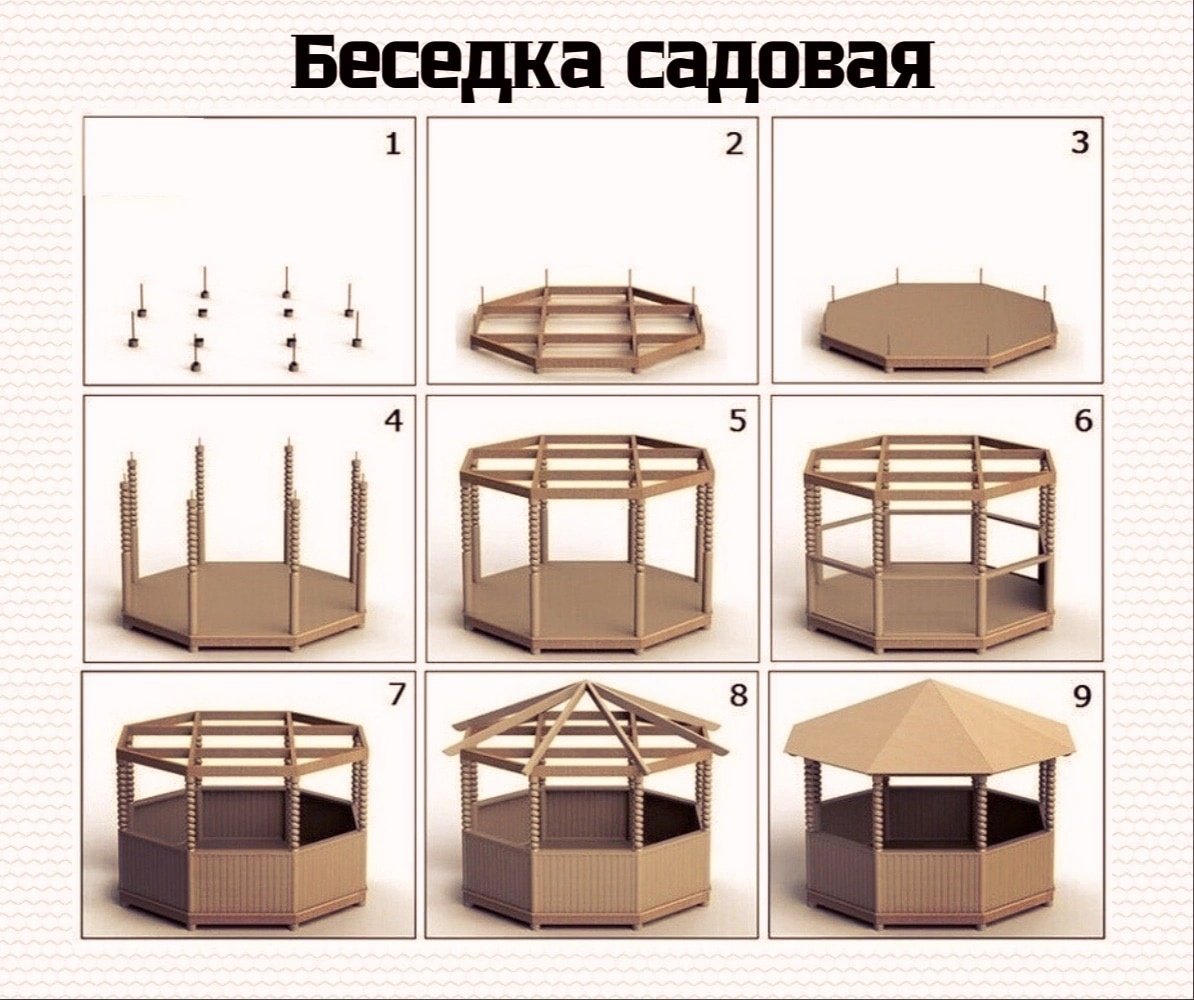 Беседка садовая

1

2

3

4

5

6

7

8

9