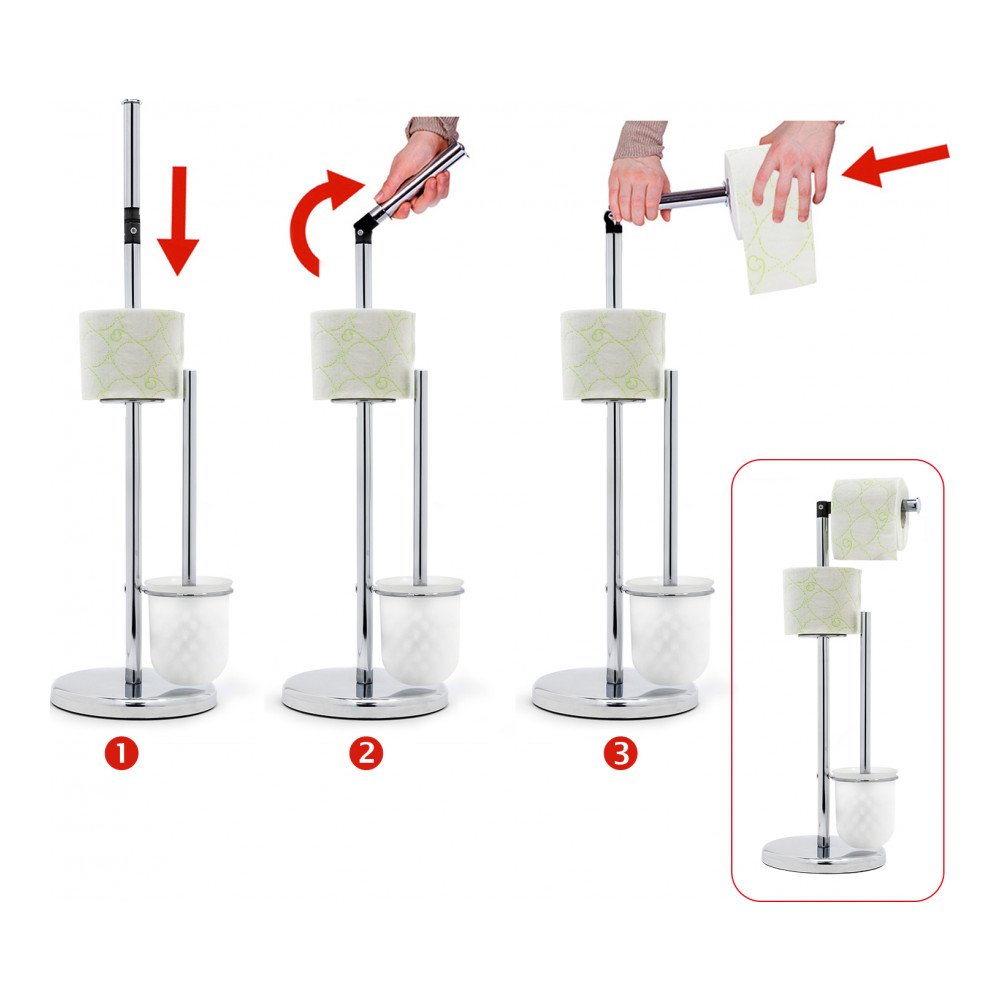 1
2
3