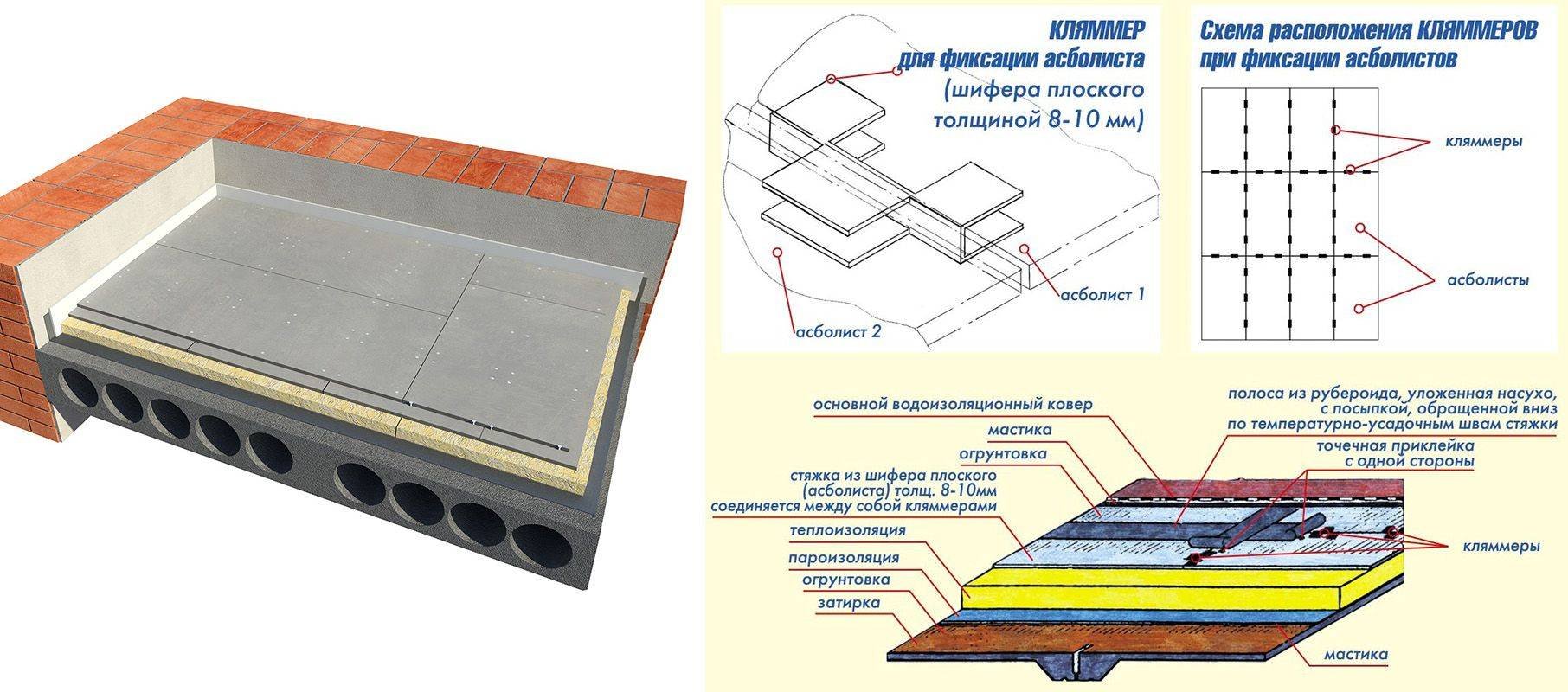 КЛЯММЕР
для фиксации асболиста
(шифера плоского толщиной 8-10 мм)

асболист 1
асболист 2

Схема расположения КЛЯММЕРОВ при фиксации асболистов

кляммеры
асболисты

основной водоизоляционный ковер
мастика
огрунтовка
стяжка из шифера плоского (асболиста) толщ. 8-10мм соединяется между собой кляммерами
теплоизоляция
пароизоляция
огрунтовка
затирка

полоса из рубероида, уложенная насухо, с посыпкой, обращенной вниз по температурно-усадочным швам стяжки
точечная приклейка с одной стороны
кляммеры
мастика