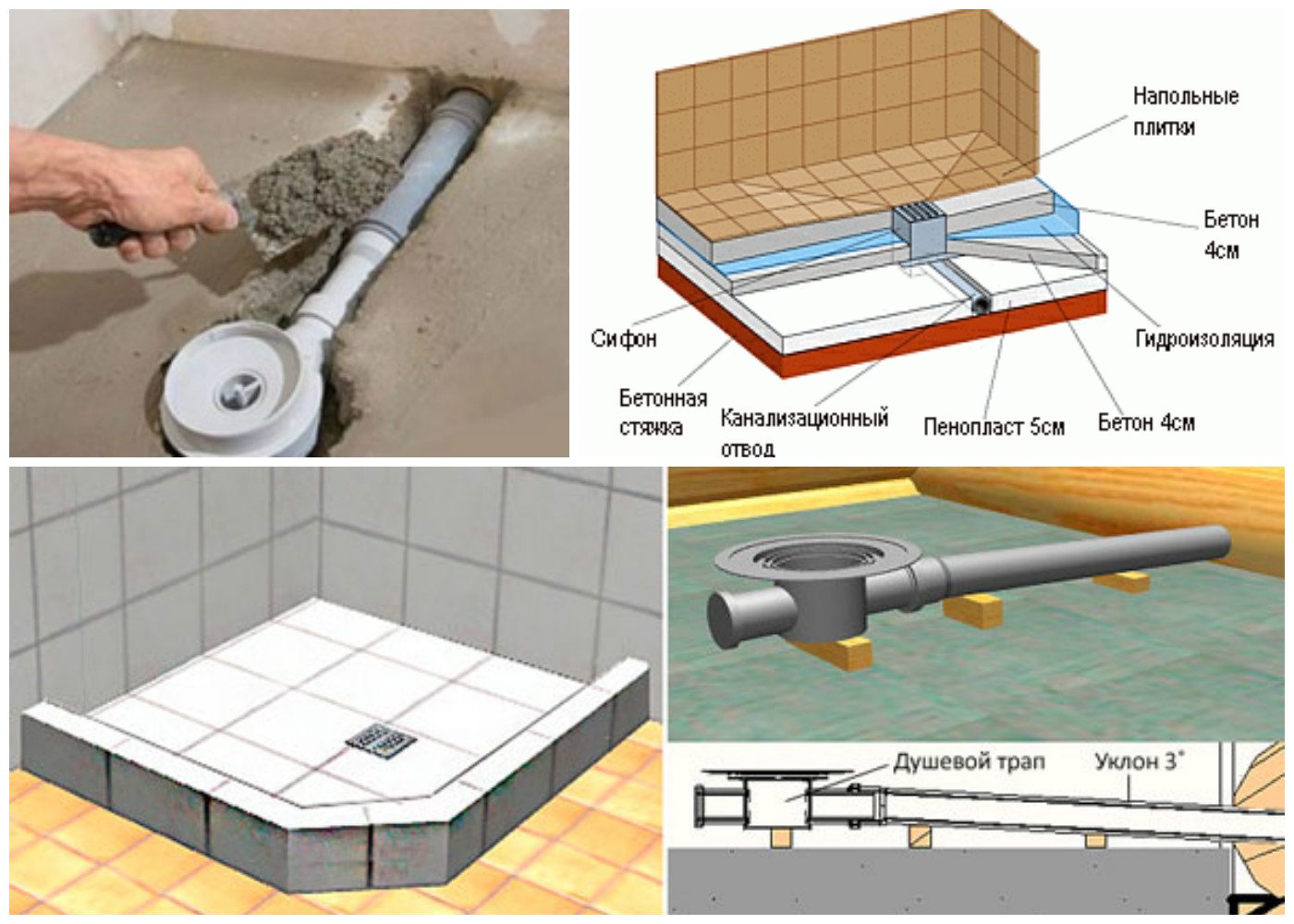 Напольные плитки

Бетон 4см

Гидроизоляция

Сифон

Бетонная стяжка

Канализационный отвод

Пенопласт 5см

Бетон 4см

Душевой трап

Уклон 3°