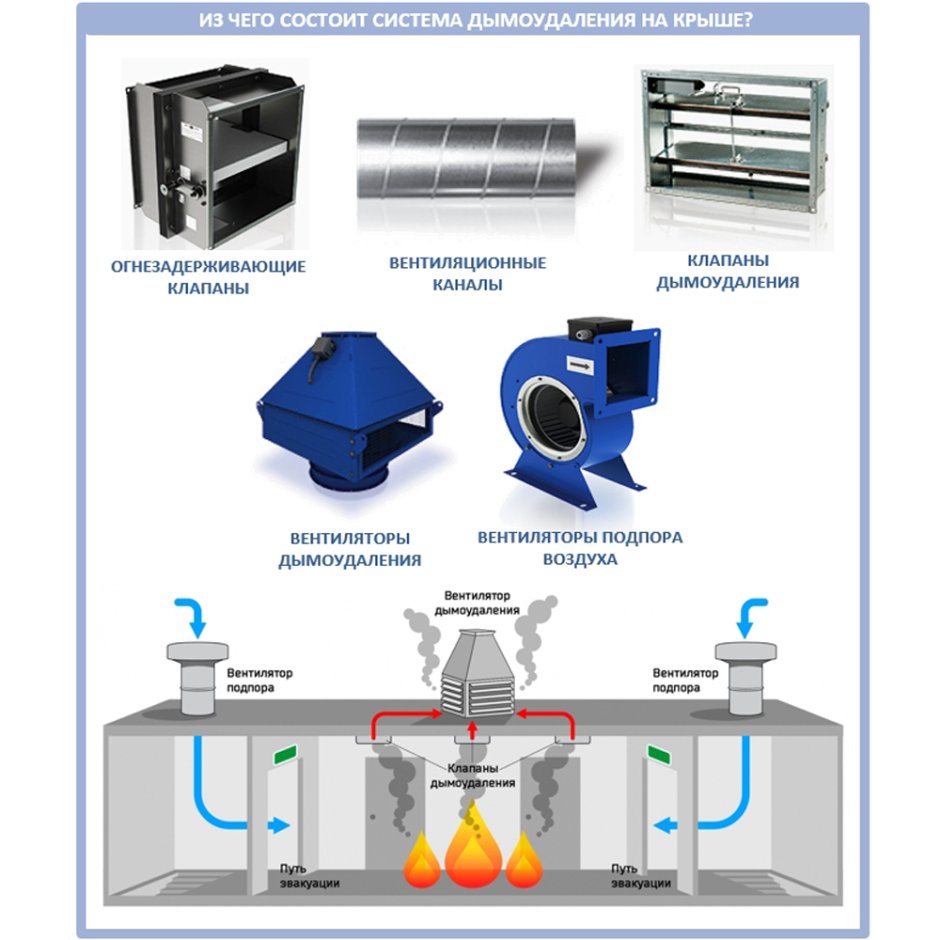 ИЗ ЧЕГО СОСТОИТ СИСТЕМА ДЫМОУДАЛЕНИЯ НА КРЫШЕ?

ОГНЕЗАДЕРЖИВАЮЩИЕ КЛАПАНЫ

ВЕНТИЛЯЦИОННЫЕ КАНАЛЫ

КЛАПАНЫ ДЫМОУДАЛЕНИЯ

ВЕНТИЛЯТОРЫ ДЫМОУДАЛЕНИЯ

ВЕНТИЛЯТОРЫ ПОДПОРА ВОЗДУХА

Вентилятор дымоудаления

Вентилятор подпора

Вентилятор подпора

Клапаны дымоудаления

Путь эвакуации

Путь эвакуации